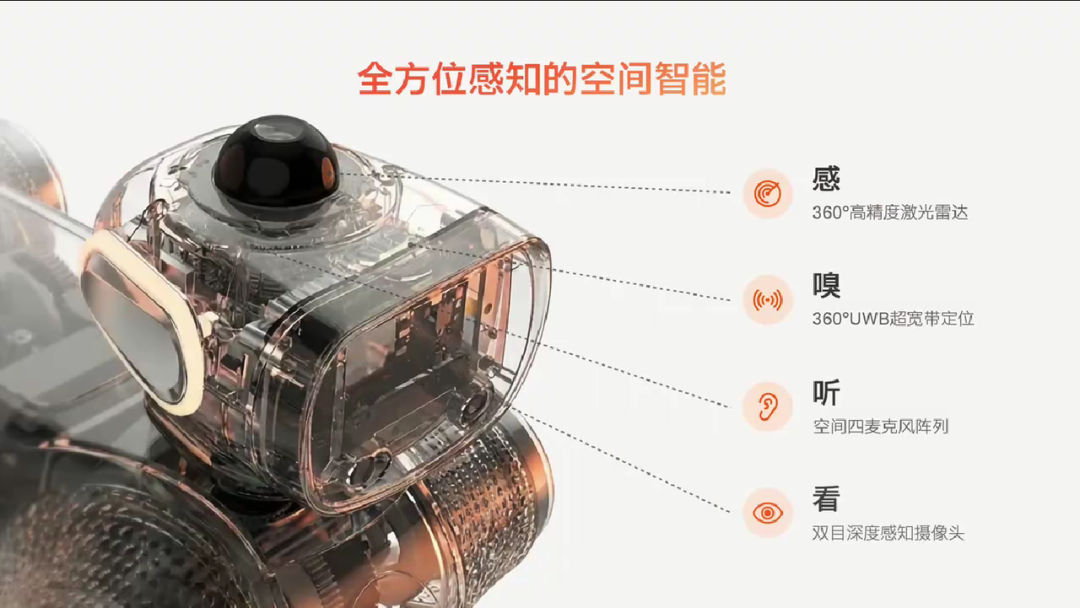 全方位感知的空间智能

感
360°高精度激光雷达

嗅
360°UWB超宽带定位

听
空间四麦克风阵列

看
双目深度感知摄像头